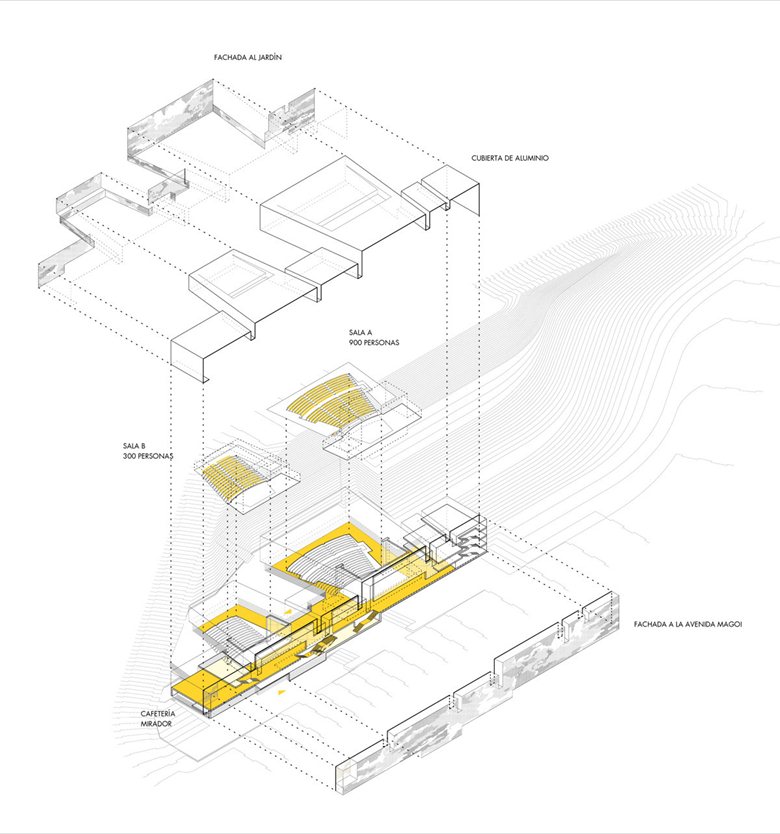 FACHADA AL JARDÍN

CUBIERTA DE ALUMINIO

SALA A
900 PERSONAS

SALA B
300 PERSONAS

FACHADA A LA AVENIDA MAGOI

CAFETERÍA
MIRADOR