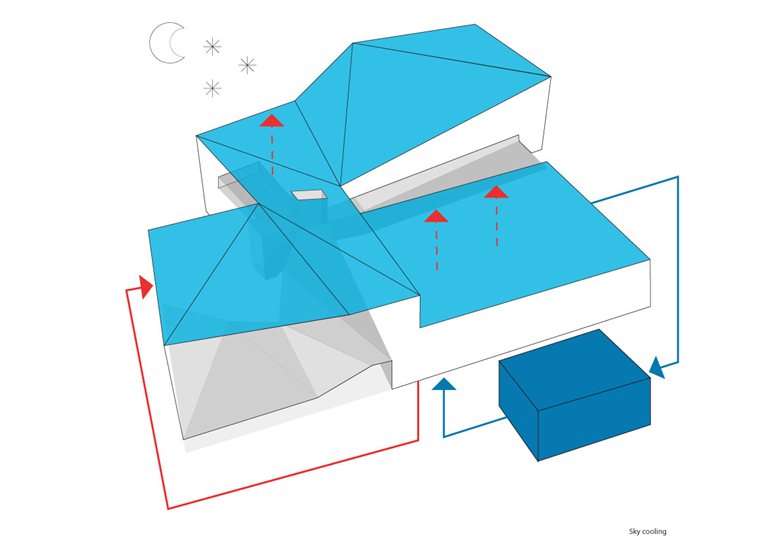 Sky cooling